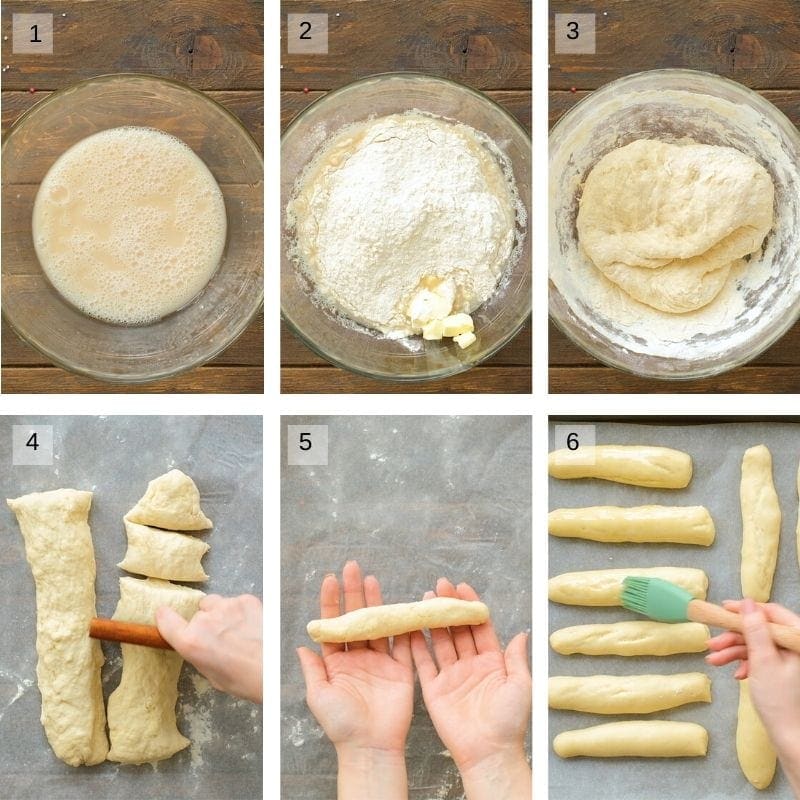 1

2

3

4

5

6