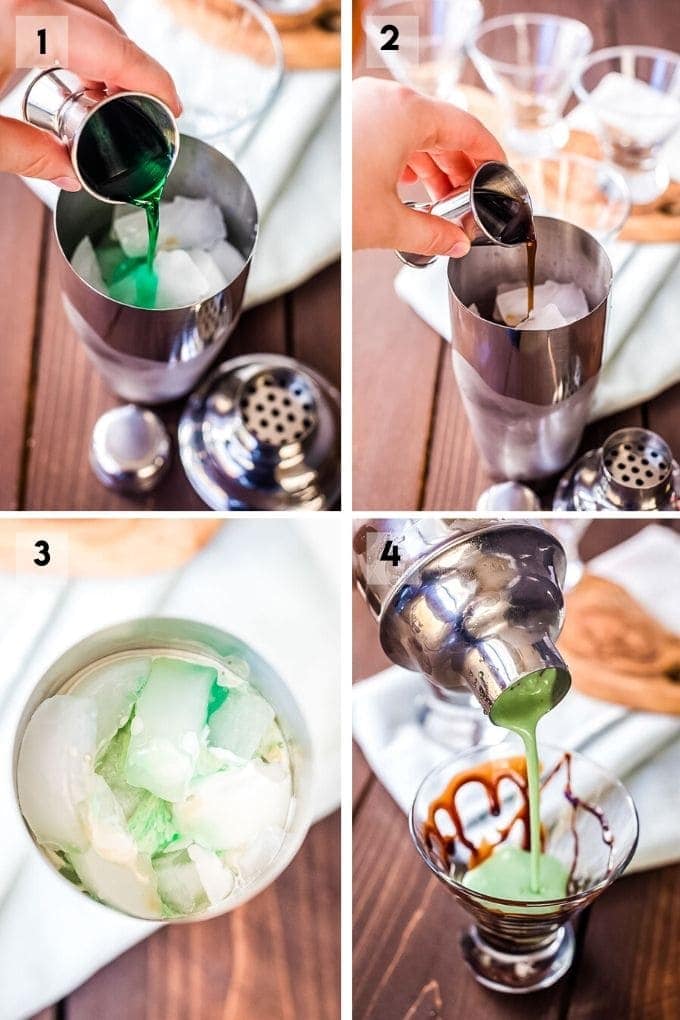 1
2
3
4