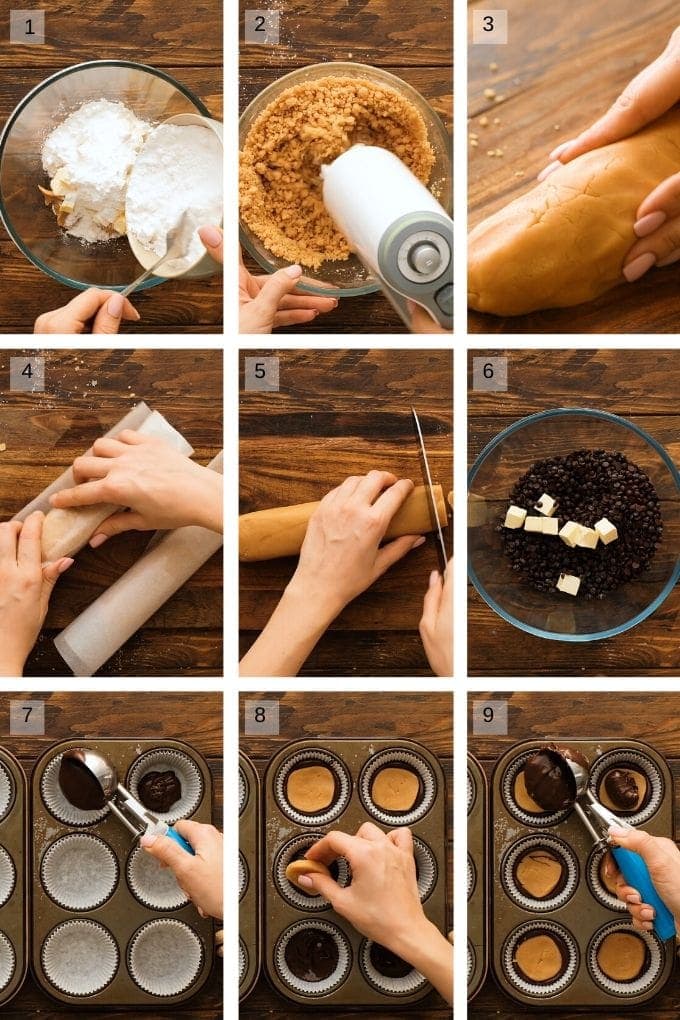 1

2

3

4

5

6

7

8

9