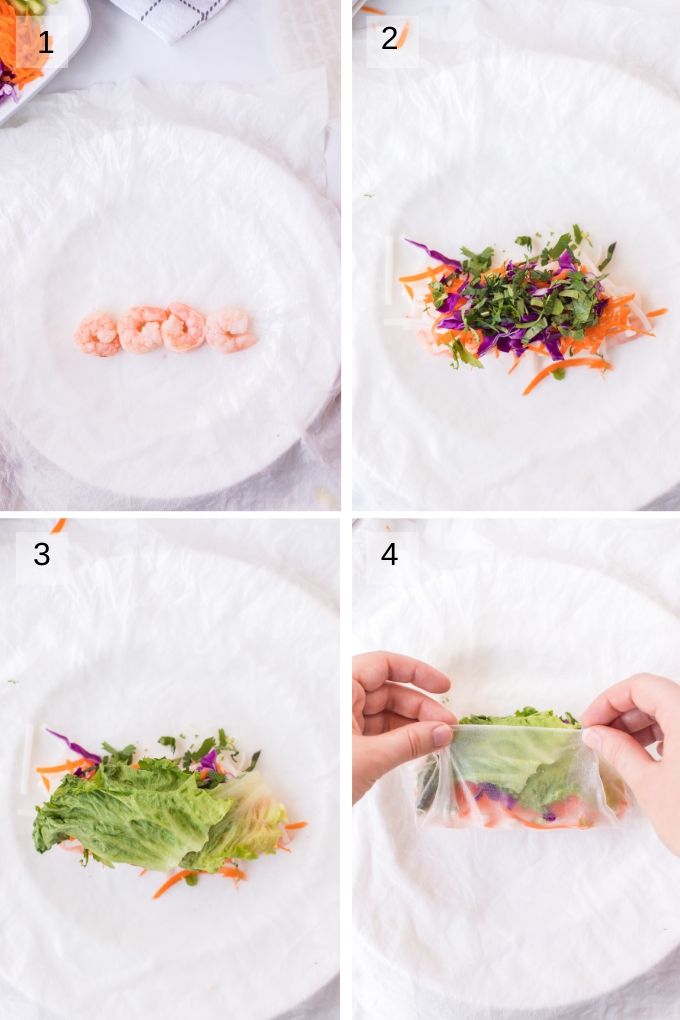 1

2

3

4